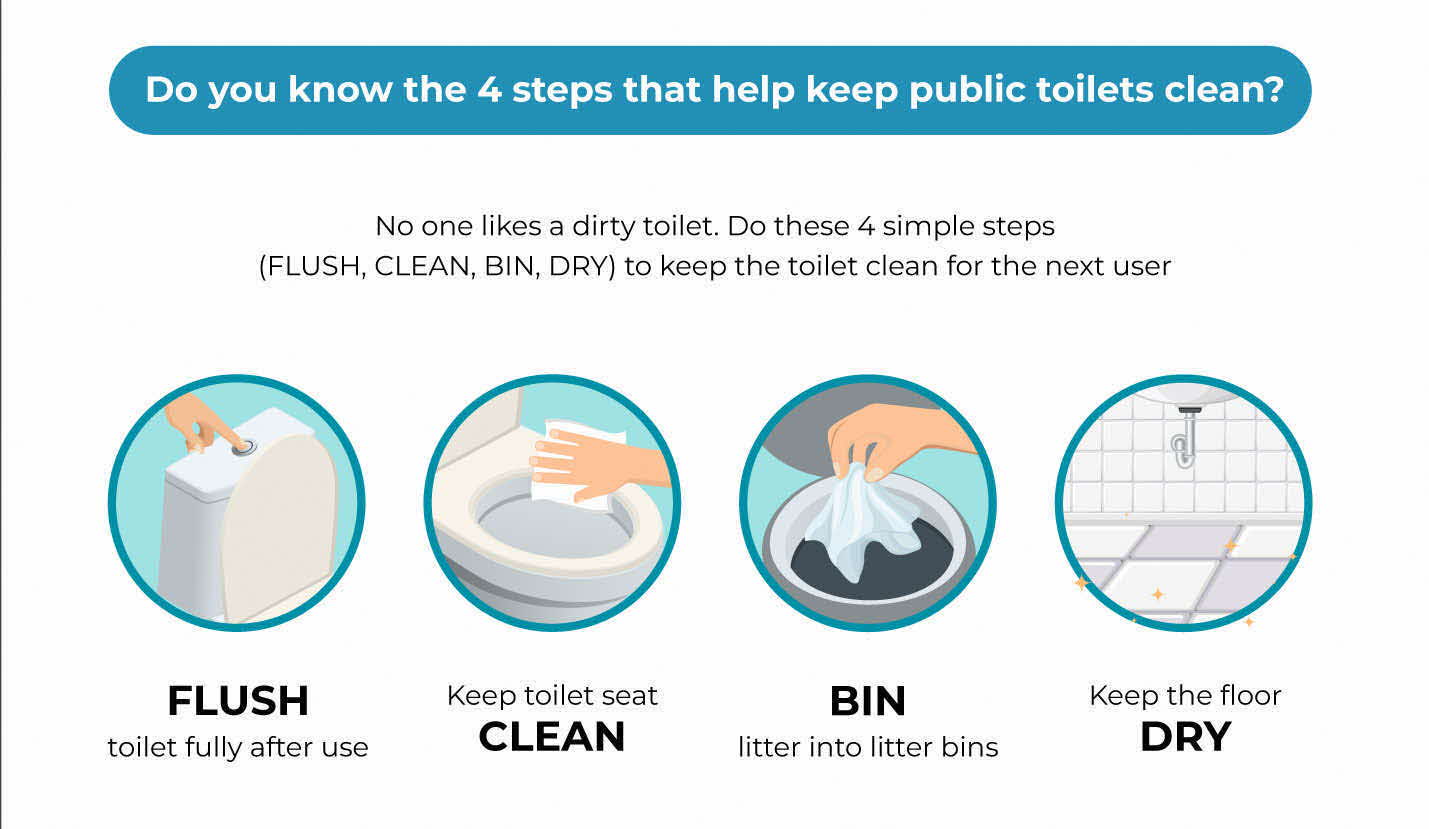 Do you know the 4 steps that help keep public toilets clean?

No one likes a dirty toilet. Do these 4 simple steps (FLUSH, CLEAN, BIN, DRY) to keep the toilet clean for the next user

FLUSH
toilet fully after use

Keep toilet seat
CLEAN

BIN
litter into litter bins

Keep the floor
DRY